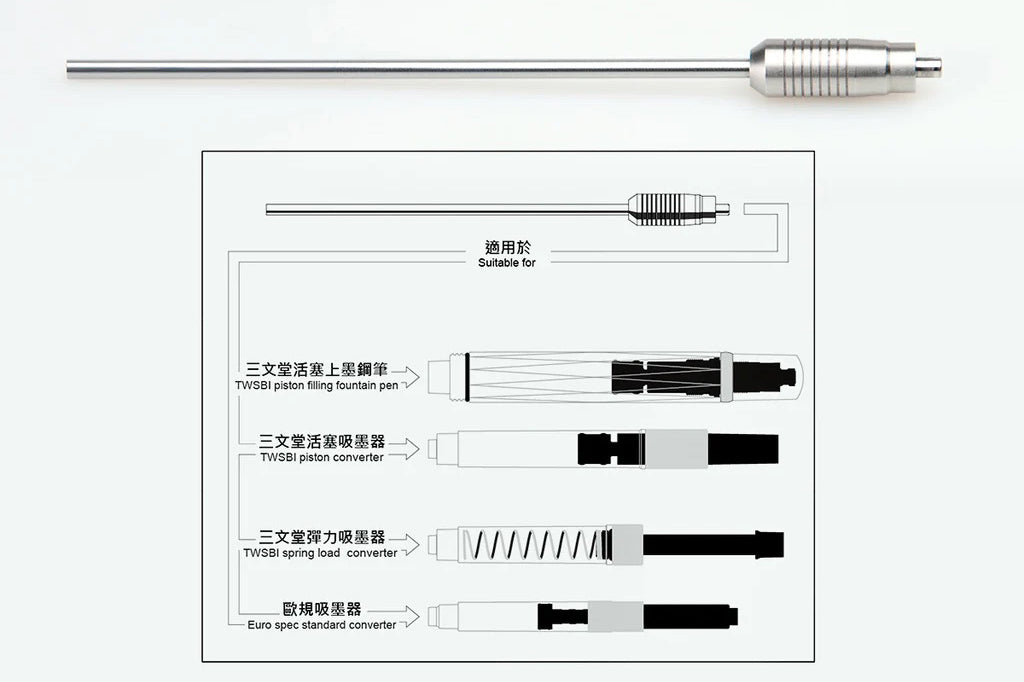 適用於
Suitable for

三文堂活塞上墨鋼筆
TWSBI piston filling fountain pen

三文堂活塞吸墨器
TWSBI piston converter

三文堂彈力吸墨器
TWSBI spring load converter

歐規吸墨器
Euro spec standard converter